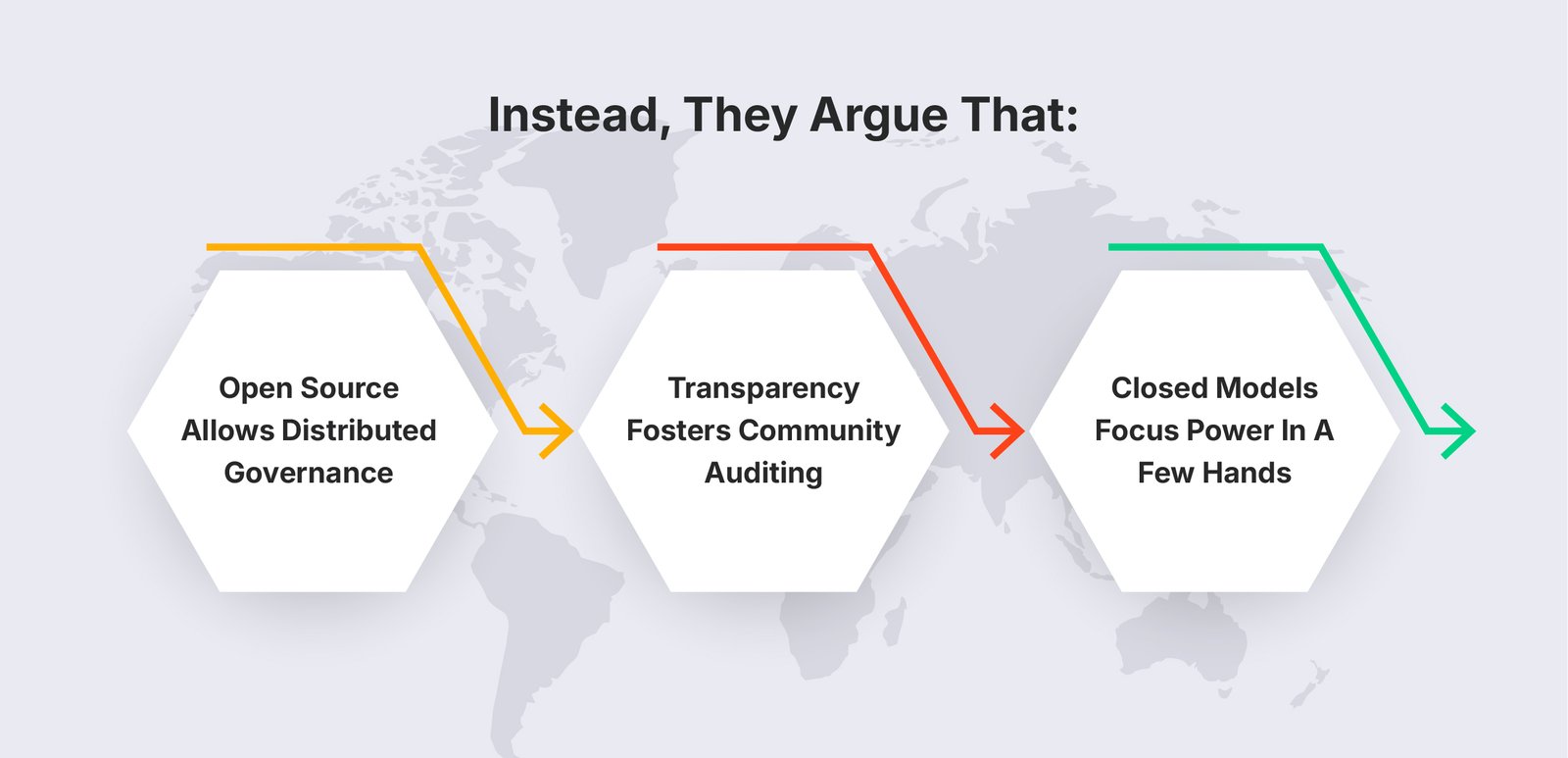 Instead, They Argue That:

Open Source Allows Distributed Governance

Transparency Fosters Community Auditing

Closed Models Focus Power In A Few Hands