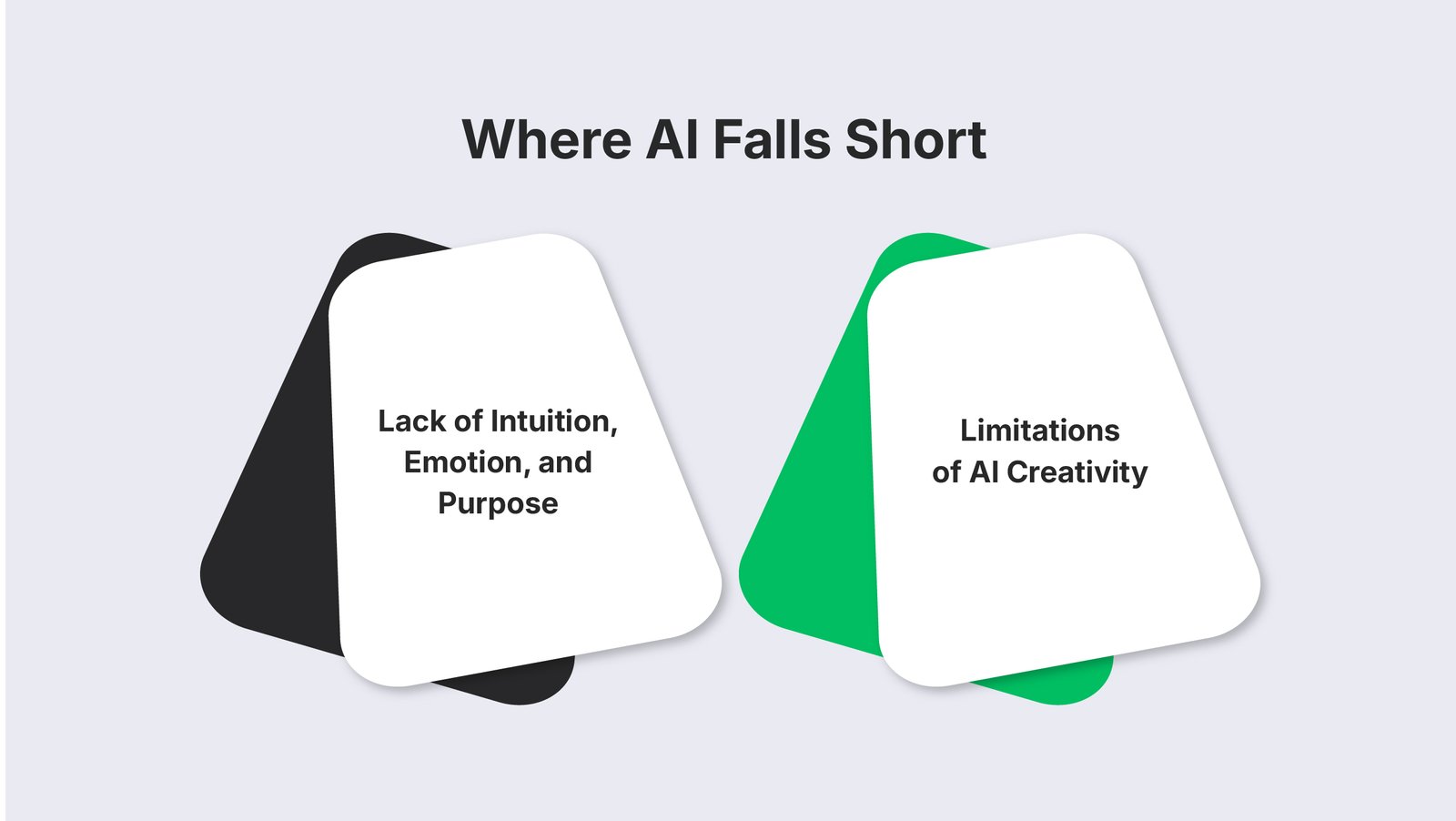 Where AI Falls Short

Lack of Intuition, Emotion, and Purpose

Limitations of AI Creativity